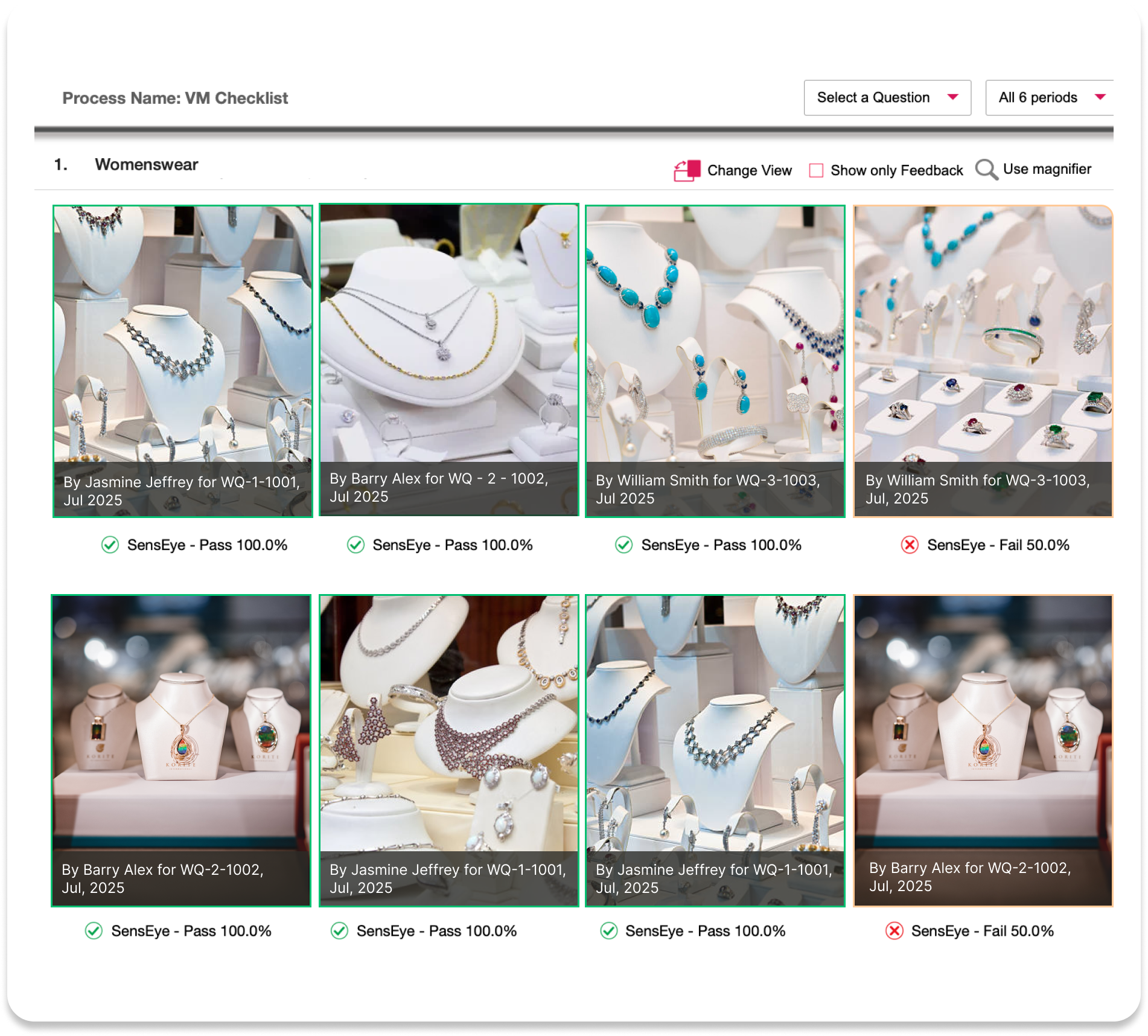 Process Name: VM Checklist

Select a Question

All 6 periods

1. Womenswear

Change View

Show only Feedback

Use magnifier

By Jasmine Jeffrey for WQ-1-1001, Jul 2025

SensEye - Pass 100.0%

By Barry Alex for WQ - 2 - 1002, Jul 2025

SensEye - Pass 100.0%

By William Smith for WQ-3-1003, Jul 2025

SensEye - Pass 100.0%

By William Smith for WQ-3-1003, Jul, 2025

SensEye - Fail 50.0%

By Barry Alex for WQ-2-1002, Jul, 2025

SensEye - Pass 100.0%

By Jasmine Jeffrey for WQ-1-1001, Jul, 2025

SensEye - Pass 100.0%

By Jasmine Jeffrey for WQ-1-1001, Jul, 2025

SensEye - Pass 100.0%

By Barry Alex for WQ-2-1002, Jul, 2025

SensEye - Fail 50.0%